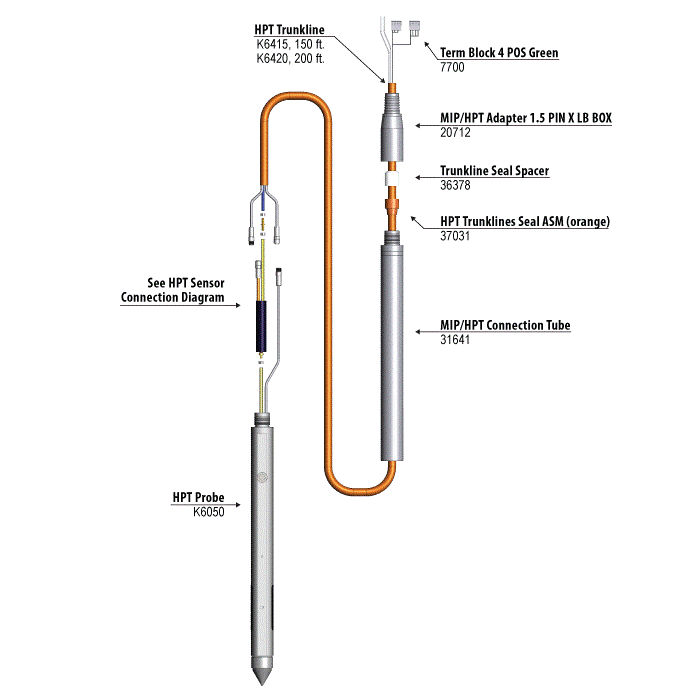 HPT Trunkline
K6415, 150 ft.
K6420, 200 ft.

Term Block 4 POS Green
7700

MIP/HPT Adapter 1.5 PIN X LB BOX
20712

Trunkline Seal Spacer
36378

HPT Trunklines Seal ASM (orange)
37031

See HPT Sensor
Connection Diagram

MIP/HPT Connection Tube
31641

HPT Probe
K6050