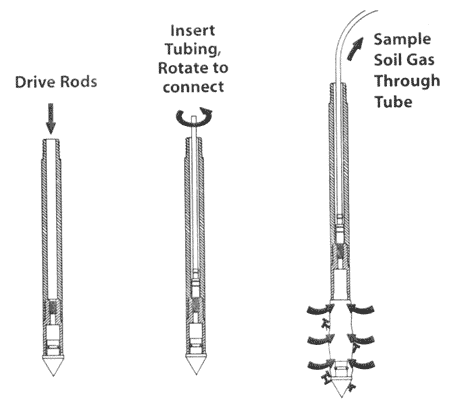 Drive Rods

Insert Tubing, Rotate to connect

Sample Soil Gas Through Tube